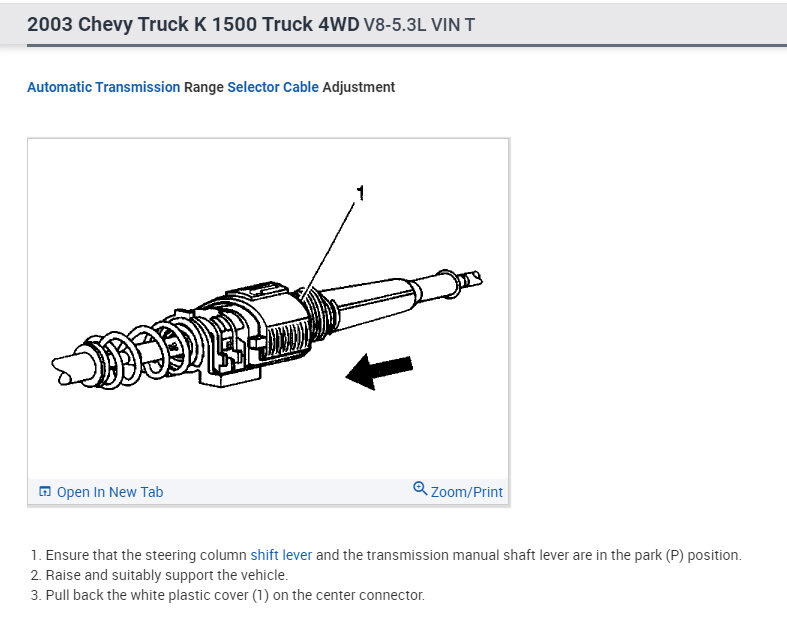 2003 Chevy Truck K 1500 Truck 4WD V8-5.3L VIN T

Automatic Transmission Range Selector Cable Adjustment

1

Open In New Tab

Zoom/Print

1. Ensure that the steering column shift lever and the transmission manual shaft lever are in the park (P) position.
2. Raise and suitably support the vehicle.
3. Pull back the white plastic cover (1) on the center connector.