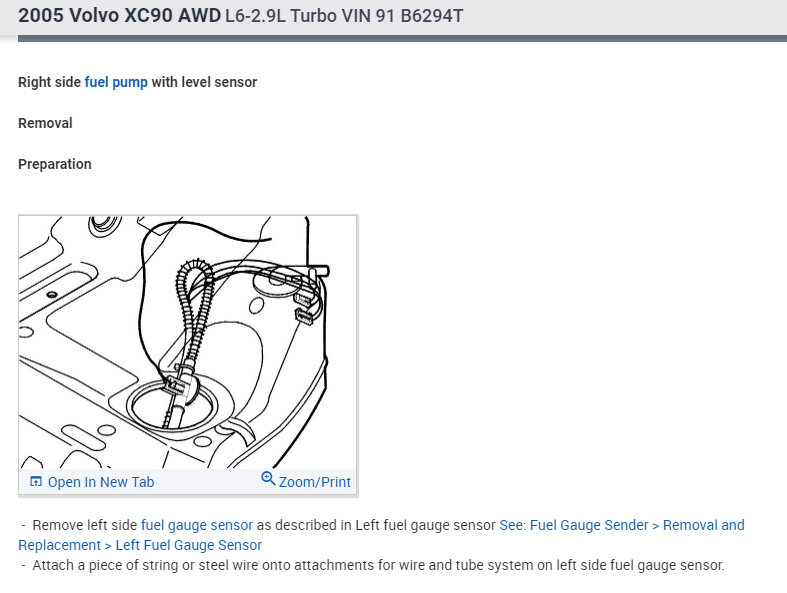 2005 Volvo XC90 AWD L6-2.9L Turbo VIN 91 B6294T

Right side fuel pump with level sensor

Removal

Preparation

Open In New Tab

Zoom/Print

- Remove left side fuel gauge sensor as described in Left fuel gauge sensor See: Fuel Gauge Sender > Removal and Replacement > Left Fuel Gauge Sensor
- Attach a piece of string or steel wire onto attachments for wire and tube system on left side fuel gauge sensor.