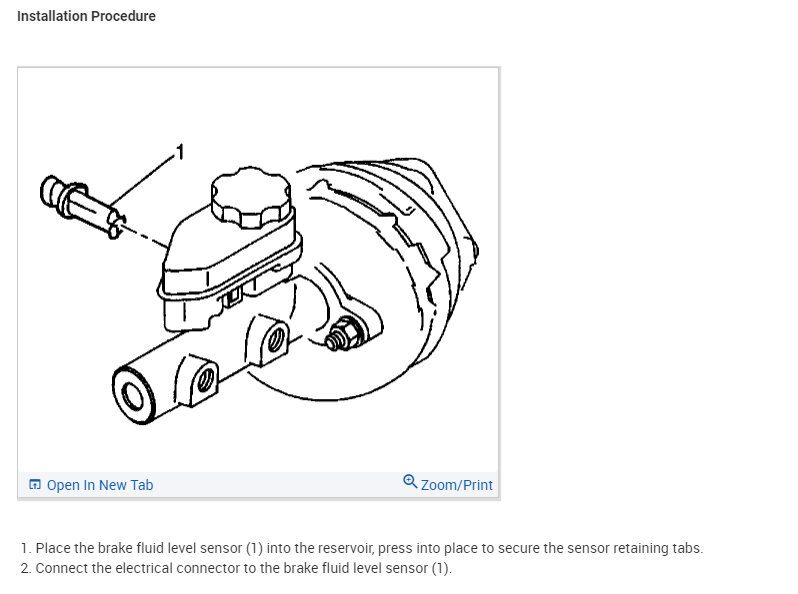 Installation Procedure

1

Open In New Tab

Zoom/Print

1. Place the brake fluid level sensor (1) into the reservoir, press into place to secure the sensor retaining tabs.
2. Connect the electrical connector to the brake fluid level sensor (1).