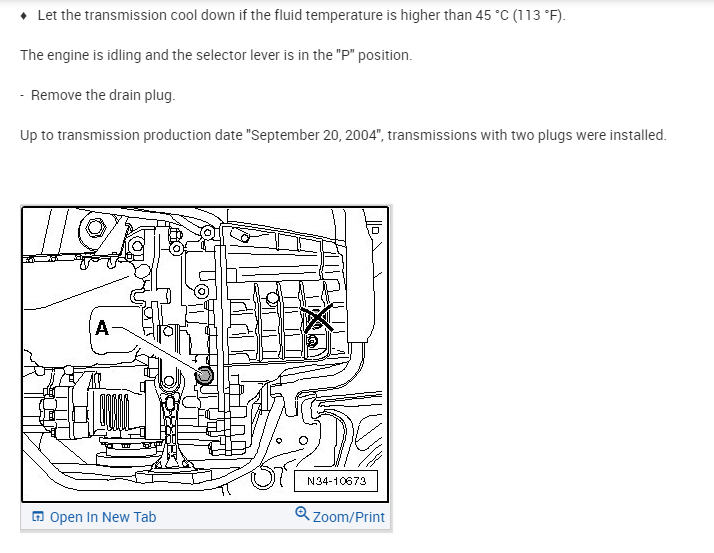 ♦ Let the transmission cool down if the fluid temperature is higher than 45 °C (113 °F).

The engine is idling and the selector lever is in the "P" position.

- Remove the drain plug.

Up to transmission production date "September 20, 2004", transmissions with two plugs were installed.

A

N34-10673

Open In New Tab

Zoom/Print