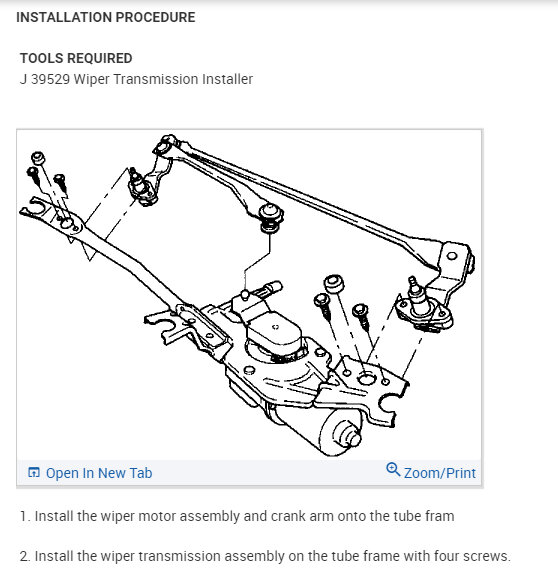 INSTALLATION PROCEDURE

TOOLS REQUIRED
J 39529 Wiper Transmission Installer

Open In New Tab

Zoom/Print

1. Install the wiper motor assembly and crank arm onto the tube fram

2. Install the wiper transmission assembly on the tube frame with four screws.