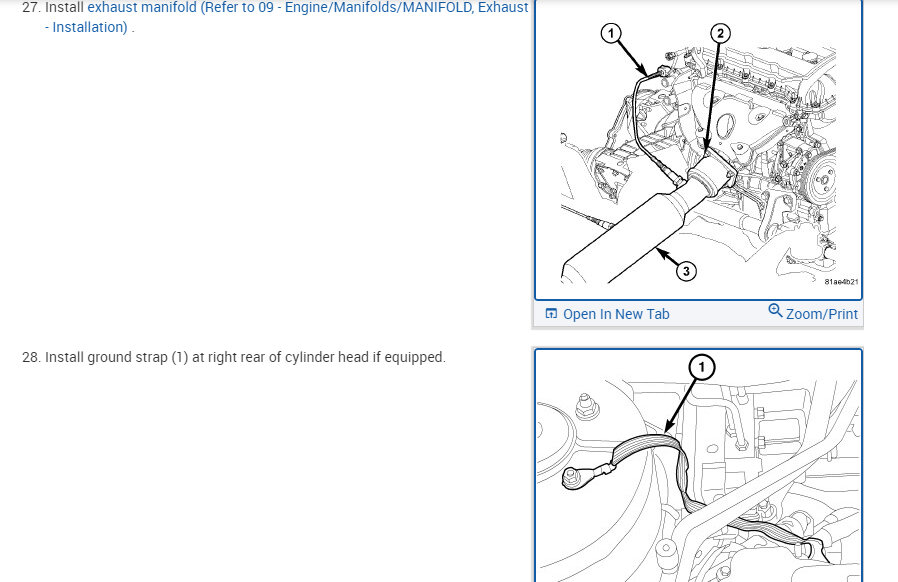 27. Install exhaust manifold (Refer to 09 - Engine/Manifolds/MANIFOLD, Exhaust - Installation) .

1
2
3
81ae4b21

Open In New Tab
Zoom/Print

28. Install ground strap (1) at right rear of cylinder head if equipped.

1