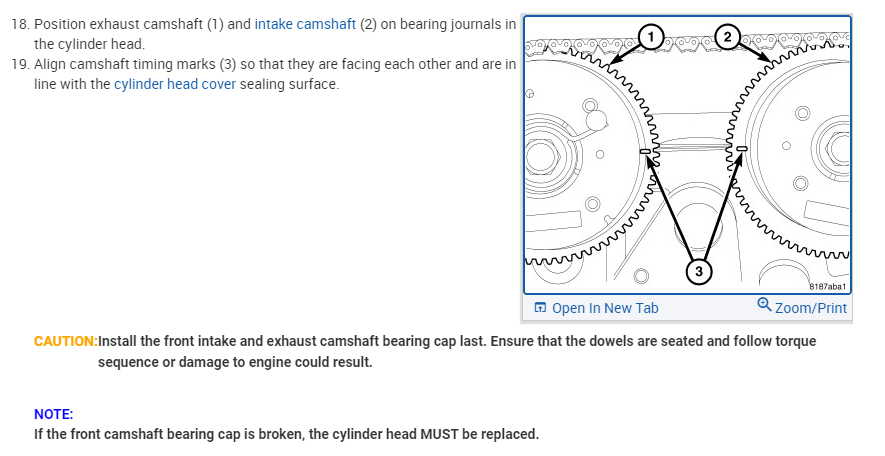 18. Position exhaust camshaft (1) and intake camshaft (2) on bearing journals in the cylinder head.
19. Align camshaft timing marks (3) so that they are facing each other and are in line with the cylinder head cover sealing surface.

1
2
3
8187aba1

Open In New Tab
Zoom/Print

CAUTION:Install the front intake and exhaust camshaft bearing cap last. Ensure that the dowels are seated and follow torque sequence or damage to engine could result.

NOTE:
If the front camshaft bearing cap is broken, the cylinder head MUST be replaced.