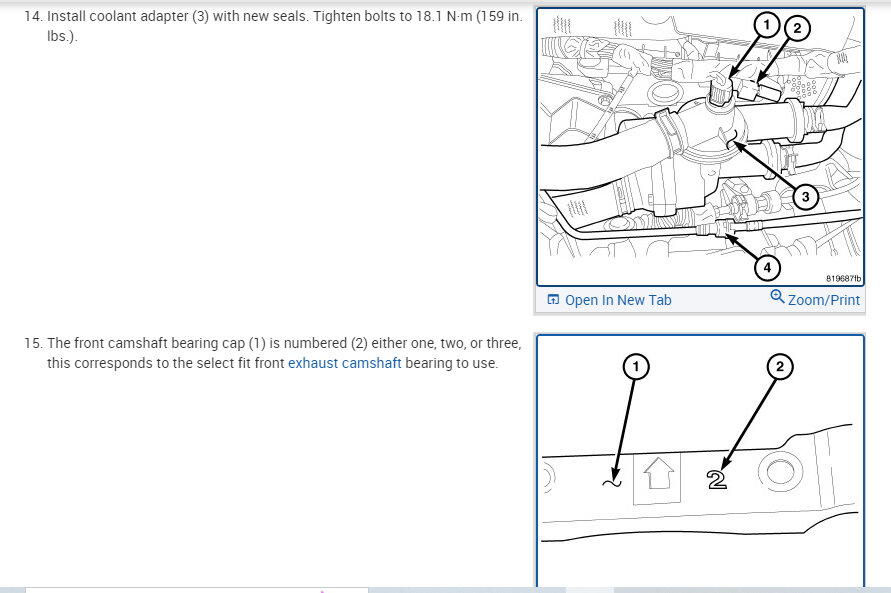 14. Install coolant adapter (3) with new seals. Tighten bolts to 18.1 N·m (159 in. lbs.).

1
2
3
4
819687fb

Open In New Tab
Zoom/Print

15. The front camshaft bearing cap (1) is numbered (2) either one, two, or three, this corresponds to the select fit front exhaust camshaft bearing to use.

1
2
2