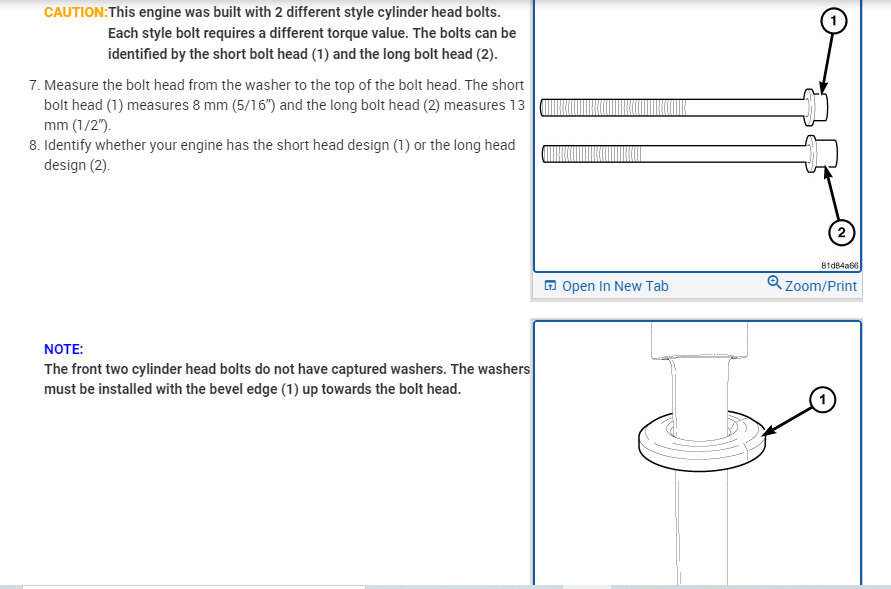 CAUTION:This engine was built with 2 different style cylinder head bolts. Each style bolt requires a different torque value. The bolts can be identified by the short bolt head (1) and the long bolt head (2).

7. Measure the bolt head from the washer to the top of the bolt head. The short bolt head (1) measures 8 mm (5/16") and the long bolt head (2) measures 13 mm (1/2").
8. Identify whether your engine has the short head design (1) or the long head design (2).

1

2

81d84a66

Open In New Tab

Zoom/Print

NOTE:
The front two cylinder head bolts do not have captured washers. The washers must be installed with the bevel edge (1) up towards the bolt head.

1