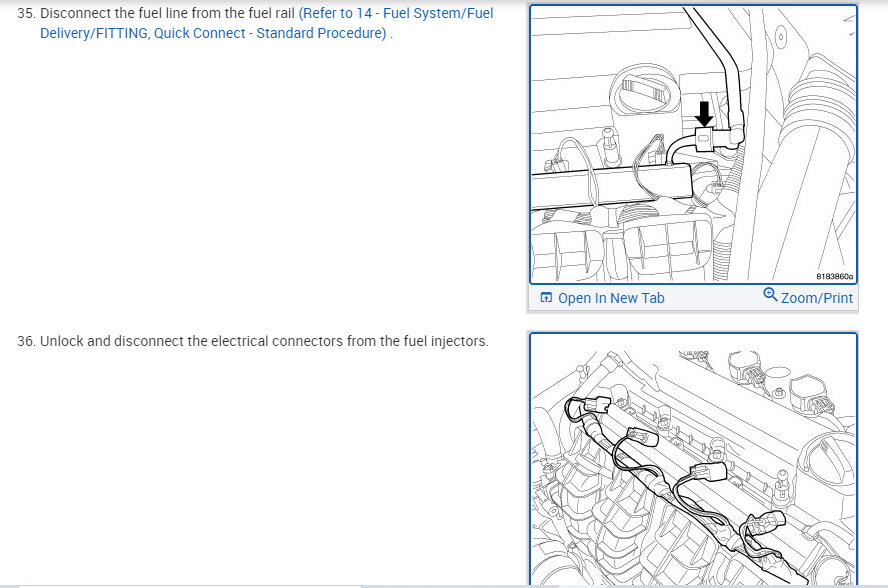 35. Disconnect the fuel line from the fuel rail (Refer to 14 - Fuel System/Fuel Delivery/FITTING, Quick Connect - Standard Procedure) .

8183860a

Open In New Tab

Zoom/Print

36. Unlock and disconnect the electrical connectors from the fuel injectors.