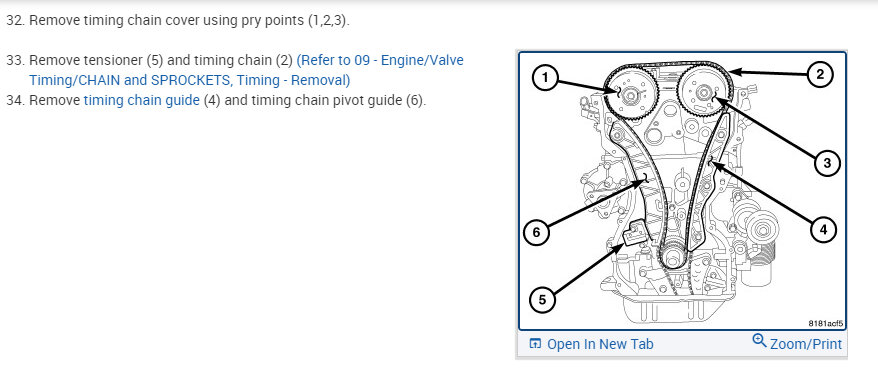 32. Remove timing chain cover using pry points (1,2,3).

33. Remove tensioner (5) and timing chain (2) (Refer to 09 - Engine/Valve Timing/CHAIN and SPROCKETS, Timing - Removal)

34. Remove timing chain guide (4) and timing chain pivot guide (6).

1
2
3
4
6
5
8181acf5

Open In New Tab
Zoom/Print