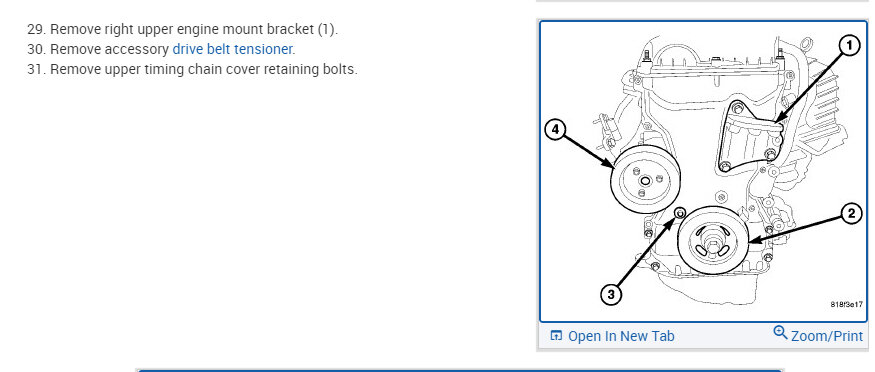 29. Remove right upper engine mount bracket (1).
30. Remove accessory drive belt tensioner.
31. Remove upper timing chain cover retaining bolts.

1
4
2
3
818f3e17

Open In New Tab
Zoom/Print