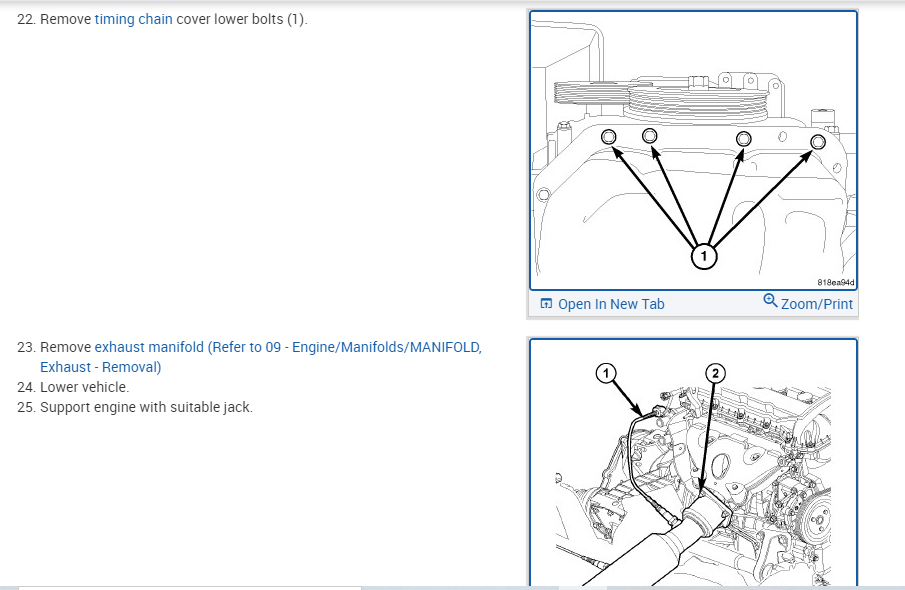 22. Remove timing chain cover lower bolts (1).

1

818ea94d

Open In New Tab

Zoom/Print

23. Remove exhaust manifold (Refer to 09 - Engine/Manifolds/MANIFOLD, Exhaust - Removal)
24. Lower vehicle.
25. Support engine with suitable jack.

1

2