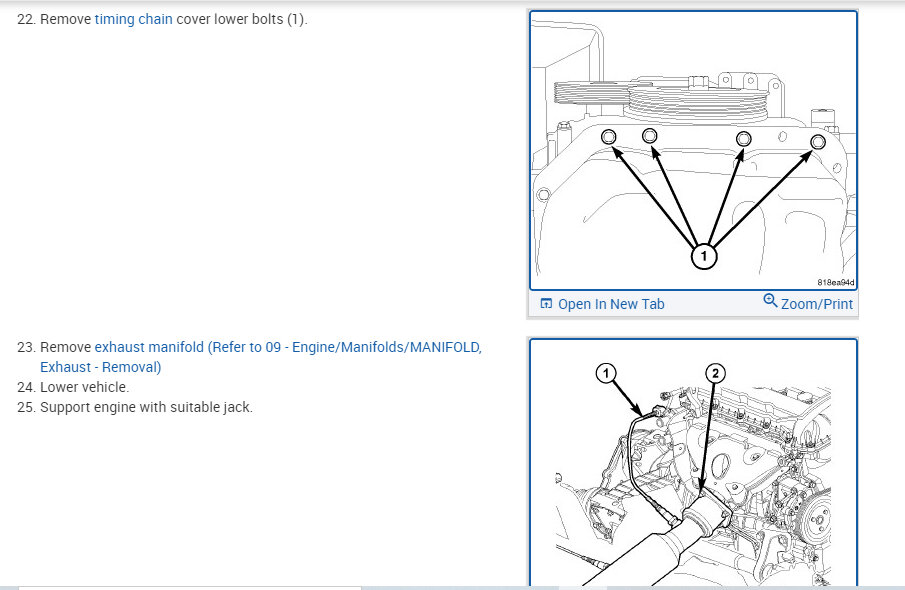 22. Remove timing chain cover lower bolts (1).

1

818ea94d

Open In New Tab

Zoom/Print

23. Remove exhaust manifold (Refer to 09 - Engine/Manifolds/MANIFOLD, Exhaust - Removal)
24. Lower vehicle.
25. Support engine with suitable jack.

1

2