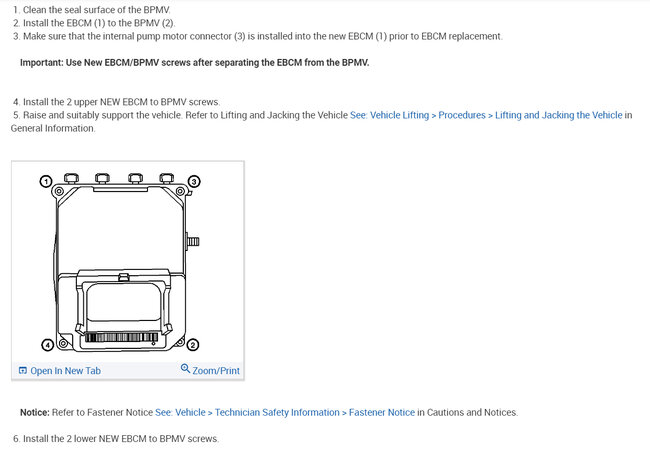 1. Clean the seal surface of the BPMV.
2. Install the EBCM (1) to the BPMV (2).
3. Make sure that the internal pump motor connector (3) is installed into the new EBCM (1) prior to EBCM replacement.

Important: Use New EBCM/BPMV screws after separating the EBCM from the BPMV.

4. Install the 2 upper NEW EBCM to BPMV screws.
5. Raise and suitably support the vehicle. Refer to Lifting and Jacking the Vehicle See: Vehicle Lifting > Procedures > Lifting and Jacking the Vehicle in General Information.

1
3
4
2

Open In New Tab
Zoom/Print

Notice: Refer to Fastener Notice See: Vehicle > Technician Safety Information > Fastener Notice in Cautions and Notices.

6. Install the 2 lower NEW EBCM to BPMV screws.