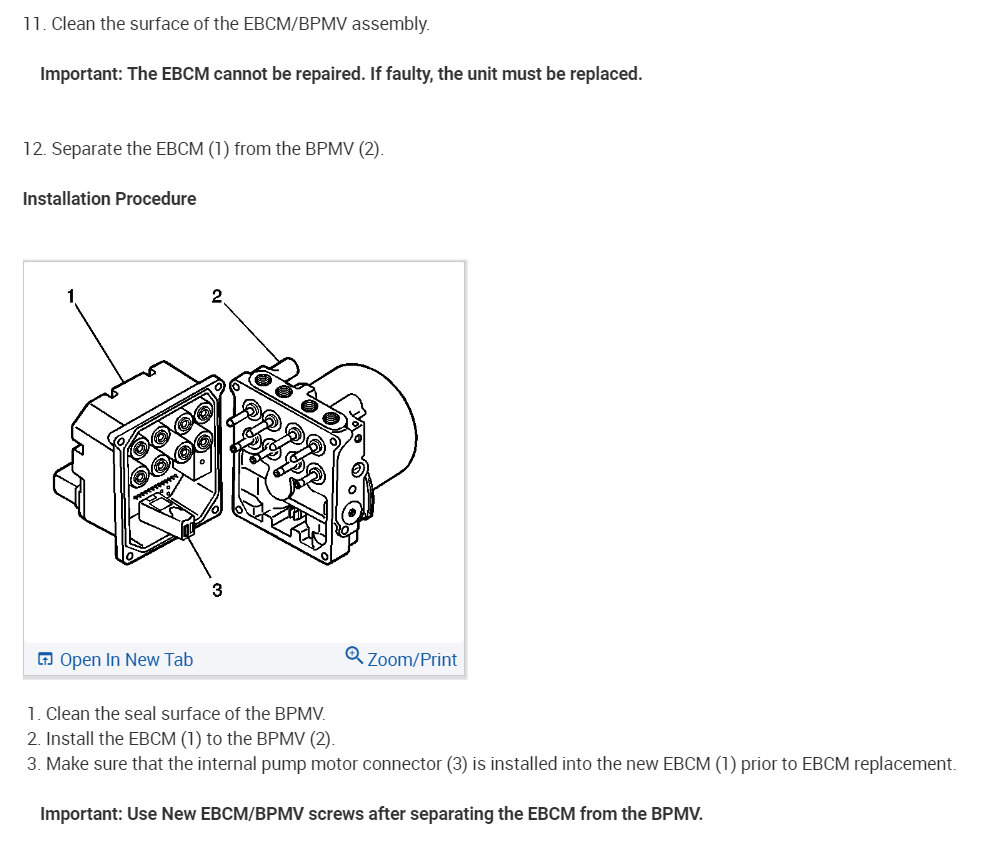 11. Clean the surface of the EBCM/BPMV assembly.

Important: The EBCM cannot be repaired. If faulty, the unit must be replaced.

12. Separate the EBCM (1) from the BPMV (2).

Installation Procedure

1
2
3

Open In New Tab
Zoom/Print

1. Clean the seal surface of the BPMV.
2. Install the EBCM (1) to the BPMV (2).
3. Make sure that the internal pump motor connector (3) is installed into the new EBCM (1) prior to EBCM replacement.

Important: Use New EBCM/BPMV screws after separating the EBCM from the BPMV.