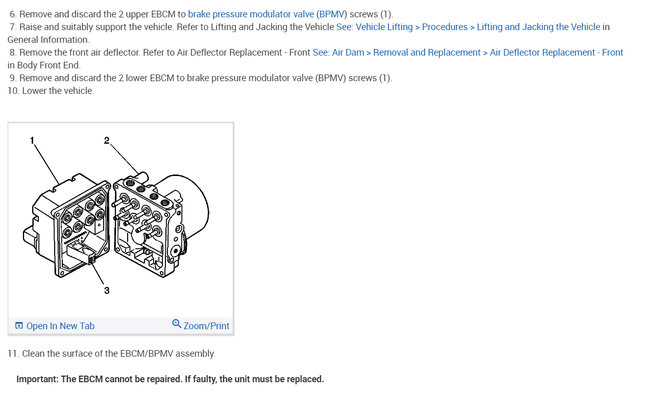 6. Remove and discard the 2 upper EBCM to brake pressure modulator valve (BPMV) screws (1).
7. Raise and suitably support the vehicle. Refer to Lifting and Jacking the Vehicle See: Vehicle Lifting > Procedures > Lifting and Jacking the Vehicle in General Information.
8. Remove the front air deflector. Refer to Air Deflector Replacement - Front See: Air Dam > Removal and Replacement > Air Deflector Replacement - Front in Body Front End.
9. Remove and discard the 2 lower EBCM to brake pressure modulator valve (BPMV) screws (1).
10. Lower the vehicle.

1
2
3

Open In New Tab
Zoom/Print

11. Clean the surface of the EBCM/BPMV assembly.

Important: The EBCM cannot be repaired. If faulty, the unit must be replaced.