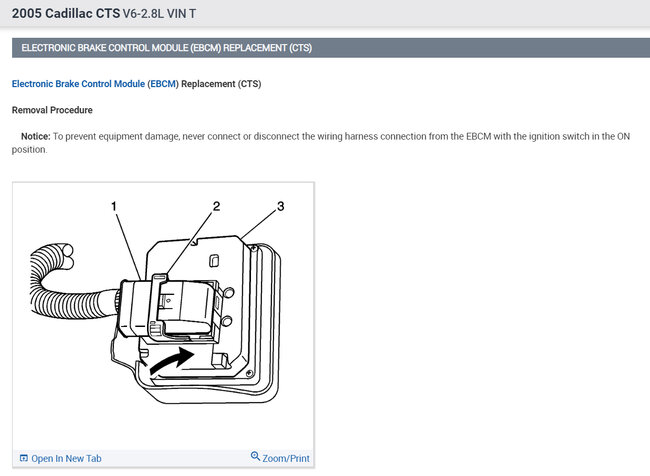 2005 Cadillac CTS V6-2.8L VIN T

ELECTRONIC BRAKE CONTROL MODULE (EBCM) REPLACEMENT (CTS)

Electronic Brake Control Module (EBCM) Replacement (CTS)

Removal Procedure

Notice: To prevent equipment damage, never connect or disconnect the wiring harness connection from the EBCM with the ignition switch in the ON position.

1
2
3

Open In New Tab
Zoom/Print