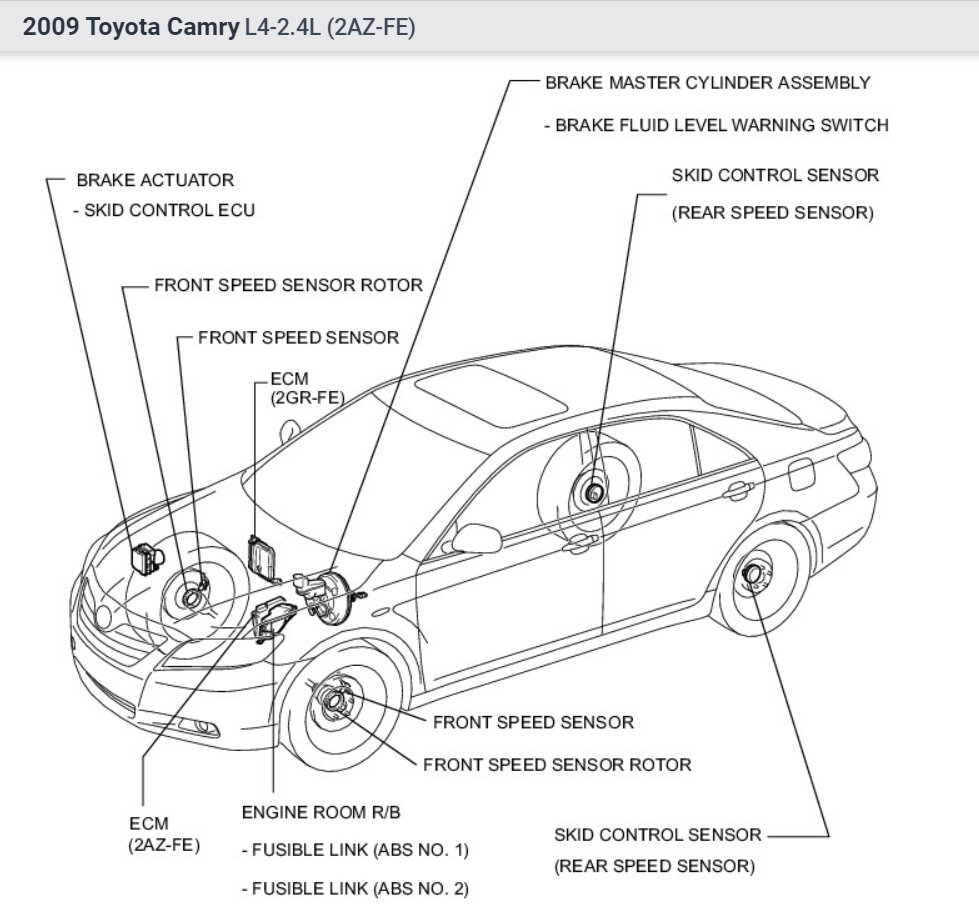 2009 Toyota Camry L4-2.4L (2AZ-FE)

BRAKE MASTER CYLINDER ASSEMBLY
- BRAKE FLUID LEVEL WARNING SWITCH

BRAKE ACTUATOR
- SKID CONTROL ECU

SKID CONTROL SENSOR
(REAR SPEED SENSOR)

FRONT SPEED SENSOR ROTOR

FRONT SPEED SENSOR

ECM
(2GR-FE)

FRONT SPEED SENSOR

FRONT SPEED SENSOR ROTOR

ECM
(2AZ-FE)

ENGINE ROOM R/B
- FUSIBLE LINK (ABS NO. 1)
- FUSIBLE LINK (ABS NO. 2)

SKID CONTROL SENSOR
(REAR SPEED SENSOR)