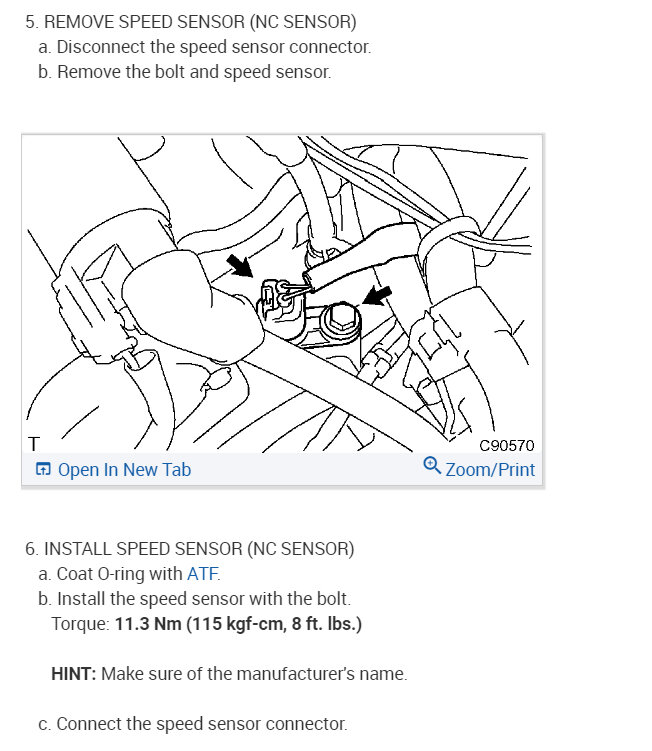 5. REMOVE SPEED SENSOR (NC SENSOR)
a. Disconnect the speed sensor connector.
b. Remove the bolt and speed sensor.

T
C90570
Open In New Tab
Zoom/Print

6. INSTALL SPEED SENSOR (NC SENSOR)
a. Coat O-ring with ATF.
b. Install the speed sensor with the bolt.
Torque: 11.3 Nm (115 kgf-cm, 8 ft. lbs.)

HINT: Make sure of the manufacturer's name.

c. Connect the speed sensor connector.