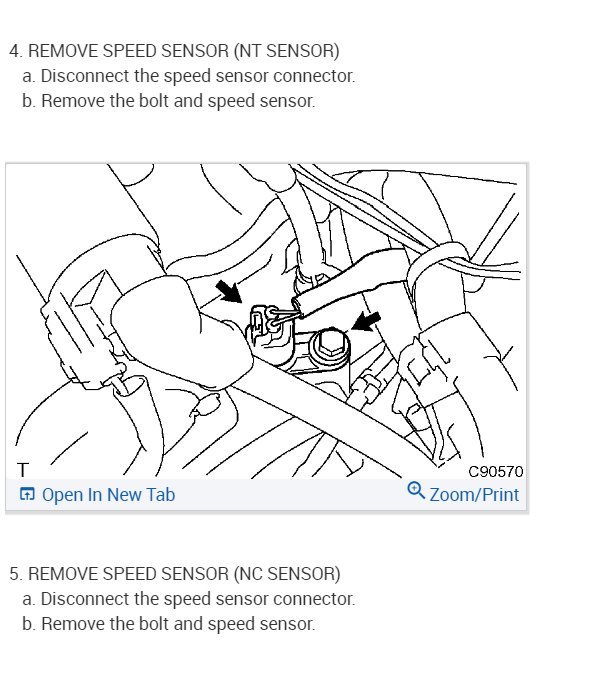 4. REMOVE SPEED SENSOR (NT SENSOR)
a. Disconnect the speed sensor connector.
b. Remove the bolt and speed sensor.

T
C90570
Open In New Tab
Zoom/Print

5. REMOVE SPEED SENSOR (NC SENSOR)
a. Disconnect the speed sensor connector.
b. Remove the bolt and speed sensor.