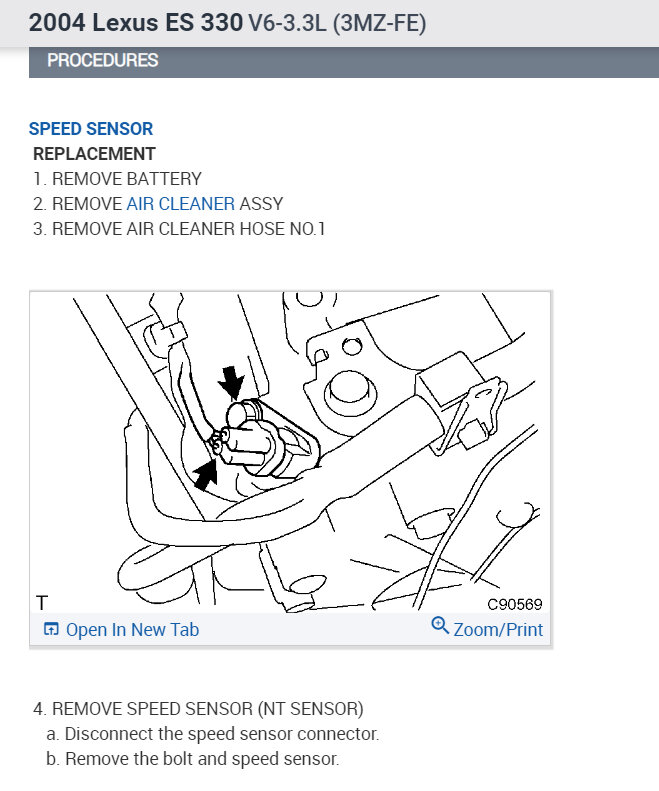 2004 Lexus ES 330 V6-3.3L (3MZ-FE)

PROCEDURES

SPEED SENSOR

REPLACEMENT

1. REMOVE BATTERY
2. REMOVE AIR CLEANER ASSY
3. REMOVE AIR CLEANER HOSE NO.1

T

C90569

Open In New Tab

Zoom/Print

4. REMOVE SPEED SENSOR (NT SENSOR)
a. Disconnect the speed sensor connector.
b. Remove the bolt and speed sensor.