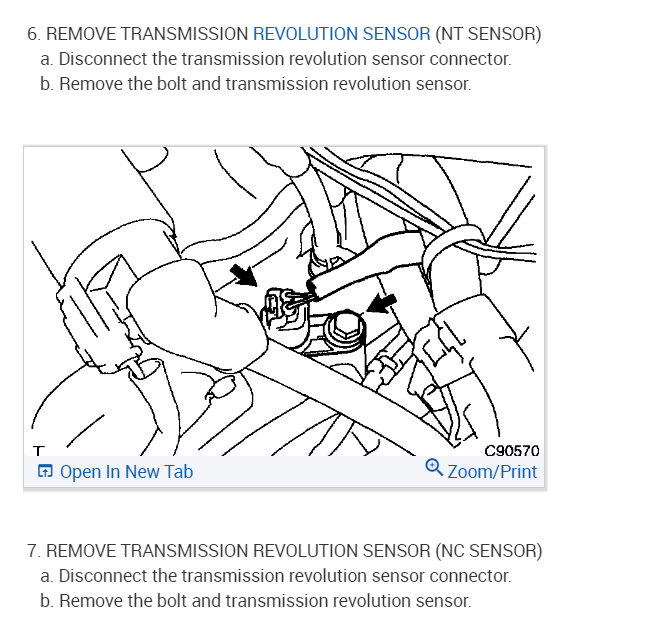 6. REMOVE TRANSMISSION REVOLUTION SENSOR (NT SENSOR)
a. Disconnect the transmission revolution sensor connector.
b. Remove the bolt and transmission revolution sensor.

T
C90570
Open In New Tab
Zoom/Print

7. REMOVE TRANSMISSION REVOLUTION SENSOR (NC SENSOR)
a. Disconnect the transmission revolution sensor connector.
b. Remove the bolt and transmission revolution sensor.