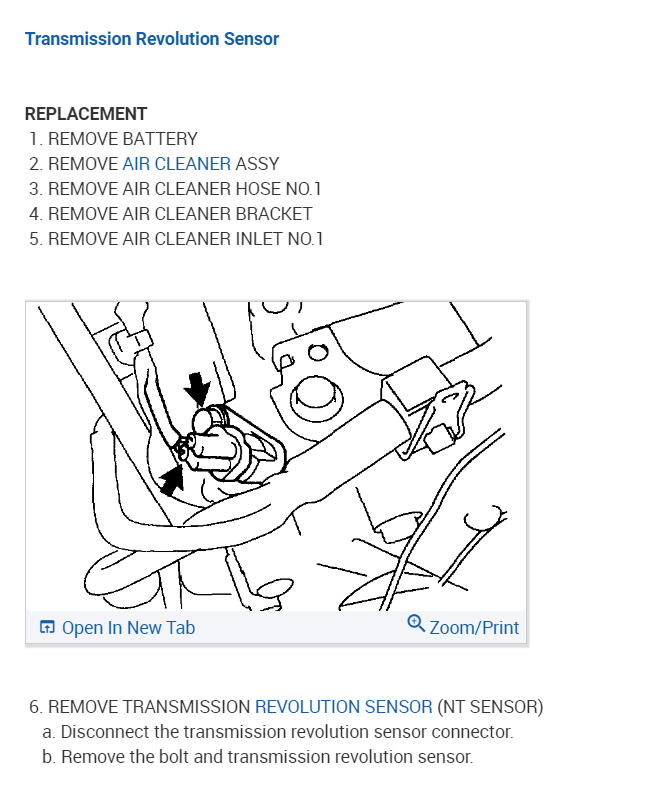 Transmission Revolution Sensor

REPLACEMENT
1. REMOVE BATTERY
2. REMOVE AIR CLEANER ASSY
3. REMOVE AIR CLEANER HOSE NO.1
4. REMOVE AIR CLEANER BRACKET
5. REMOVE AIR CLEANER INLET NO.1

Open In New Tab
Zoom/Print

6. REMOVE TRANSMISSION REVOLUTION SENSOR (NT SENSOR)
a. Disconnect the transmission revolution sensor connector.
b. Remove the bolt and transmission revolution sensor.