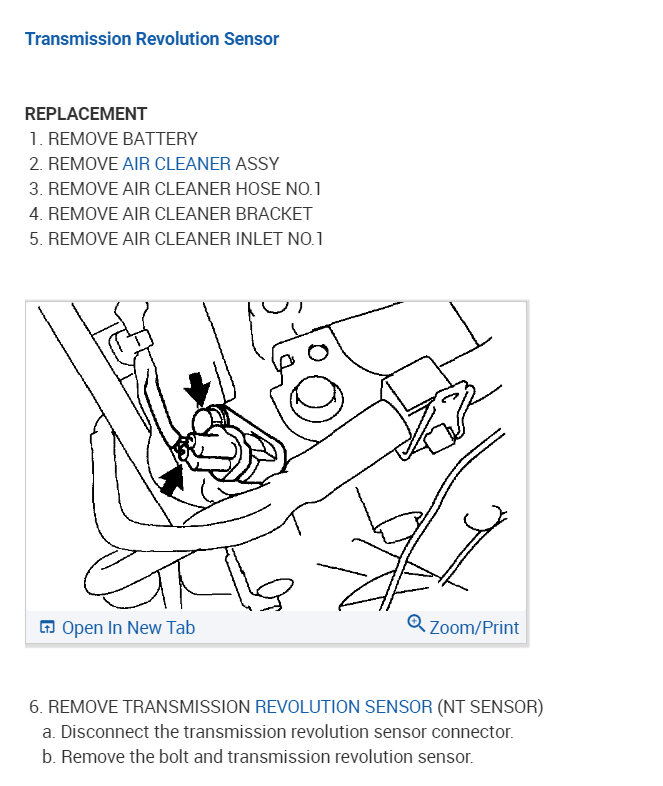 Transmission Revolution Sensor

REPLACEMENT
1. REMOVE BATTERY
2. REMOVE AIR CLEANER ASSY
3. REMOVE AIR CLEANER HOSE NO.1
4. REMOVE AIR CLEANER BRACKET
5. REMOVE AIR CLEANER INLET NO.1

Open In New Tab
Zoom/Print

6. REMOVE TRANSMISSION REVOLUTION SENSOR (NT SENSOR)
a. Disconnect the transmission revolution sensor connector.
b. Remove the bolt and transmission revolution sensor.