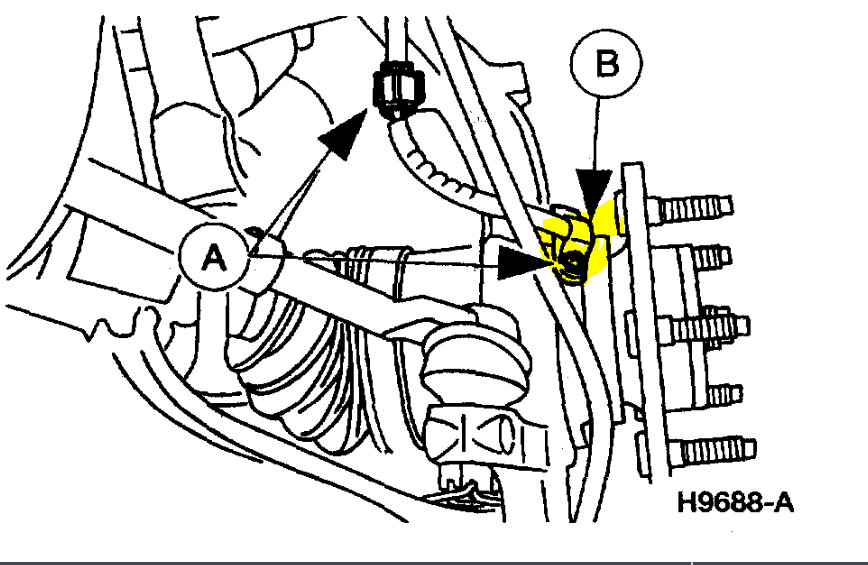 B

A

H9688-A