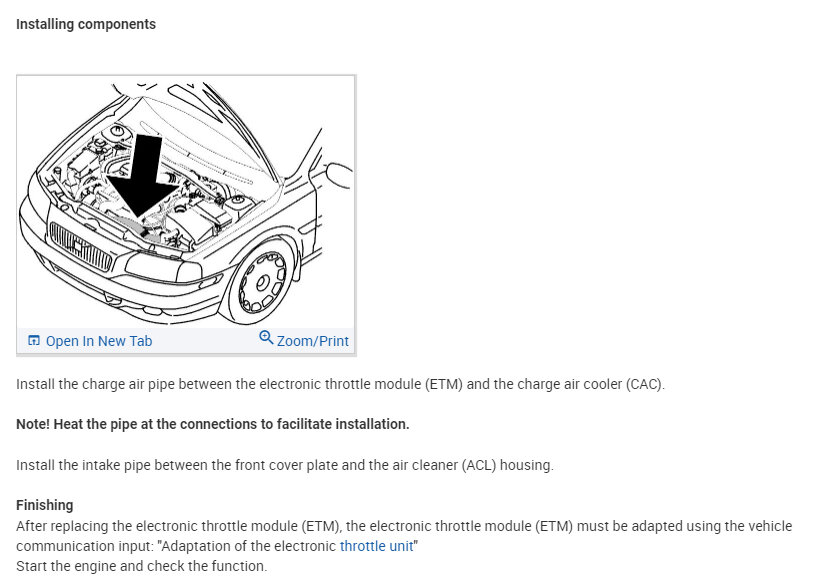 Installing components

Open In New Tab

Zoom/Print

Install the charge air pipe between the electronic throttle module (ETM) and the charge air cooler (CAC).

Note! Heat the pipe at the connections to facilitate installation.

Install the intake pipe between the front cover plate and the air cleaner (ACL) housing.

Finishing
After replacing the electronic throttle module (ETM), the electronic throttle module (ETM) must be adapted using the vehicle communication input: "Adaptation of the electronic throttle unit"
Start the engine and check the function.