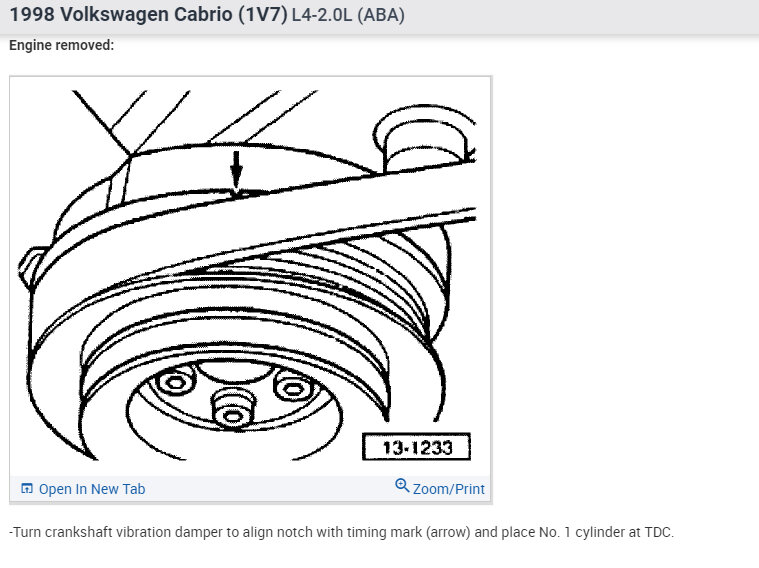 1998 Volkswagen Cabrio (1V7) L4-2.0L (ABA)

Engine removed:

13-1233

Open In New Tab

Zoom/Print

-Turn crankshaft vibration damper to align notch with timing mark (arrow) and place No. 1 cylinder at TDC.