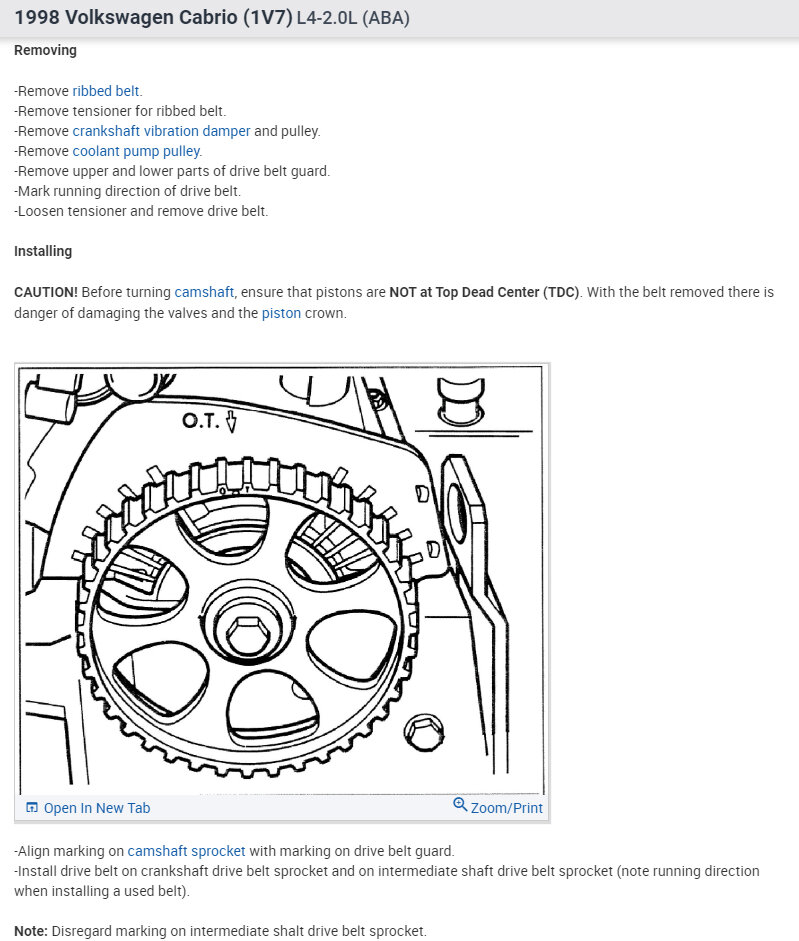 1998 Volkswagen Cabrio (1V7) L4-2.0L (ABA)

Removing

-Remove ribbed belt.
-Remove tensioner for ribbed belt.
-Remove crankshaft vibration damper and pulley.
-Remove coolant pump pulley.
-Remove upper and lower parts of drive belt guard.
-Mark running direction of drive belt.
-Loosen tensioner and remove drive belt.

Installing

CAUTION! Before turning camshaft, ensure that pistons are NOT at Top Dead Center (TDC). With the belt removed there is danger of damaging the valves and the piston crown.

O.T.

Open In New Tab
Zoom/Print

-Align marking on camshaft sprocket with marking on drive belt guard.
-Install drive belt on crankshaft drive belt sprocket and on intermediate shaft drive belt sprocket (note running direction when installing a used belt).

Note: Disregard marking on intermediate shalt drive belt sprocket.