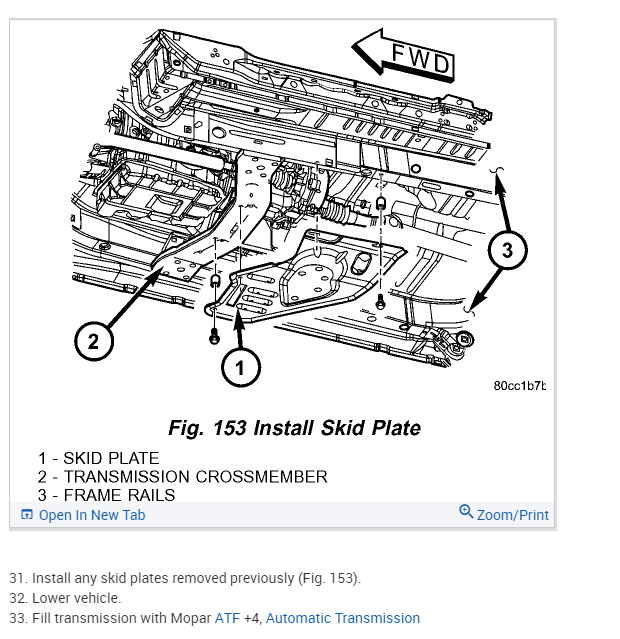 FWD

3

2

1

80cc1b7b

Fig. 153 Install Skid Plate

1 - SKID PLATE
2 - TRANSMISSION CROSSMEMBER
3 - FRAME RAILS

Open In New Tab

Zoom/Print

31. Install any skid plates removed previously (Fig. 153).
32. Lower vehicle.
33. Fill transmission with Mopar ATF +4, Automatic Transmission