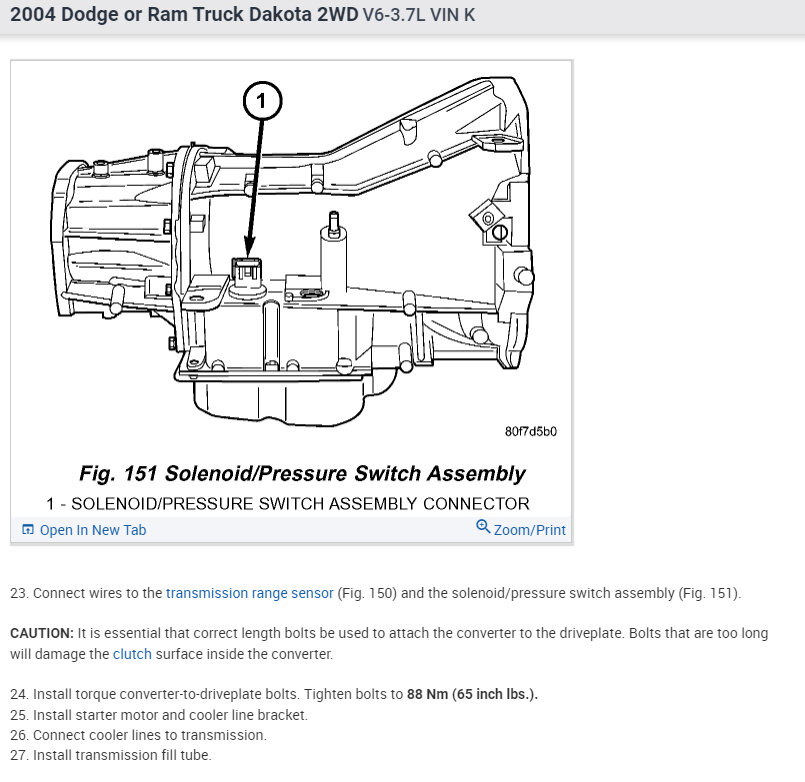 2004 Dodge or Ram Truck Dakota 2WD V6-3.7L VIN K

1

80f7d5b0

Fig. 151 Solenoid/Pressure Switch Assembly

1 - SOLENOID/PRESSURE SWITCH ASSEMBLY CONNECTOR

Open In New Tab

Zoom/Print

23. Connect wires to the transmission range sensor (Fig. 150) and the solenoid/pressure switch assembly (Fig. 151).

CAUTION: It is essential that correct length bolts be used to attach the converter to the driveplate. Bolts that are too long will damage the clutch surface inside the converter.

24. Install torque converter-to-driveplate bolts. Tighten bolts to 88 Nm (65 inch lbs.).
25. Install starter motor and cooler line bracket.
26. Connect cooler lines to transmission.
27. Install transmission fill tube.