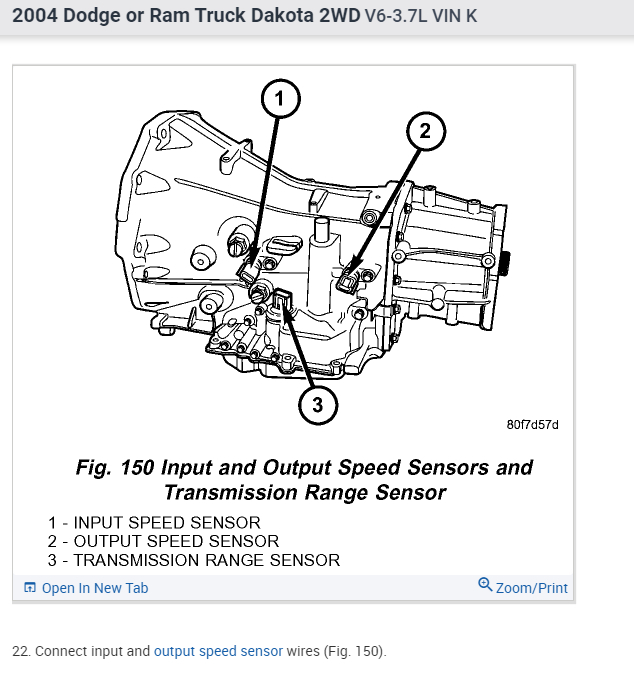 2004 Dodge or Ram Truck Dakota 2WD V6-3.7L VIN K

1

2

3

80f7d57d

Fig. 150 Input and Output Speed Sensors and Transmission Range Sensor

1 - INPUT SPEED SENSOR
2 - OUTPUT SPEED SENSOR
3 - TRANSMISSION RANGE SENSOR

Open In New Tab

Zoom/Print

22. Connect input and output speed sensor wires (Fig. 150).