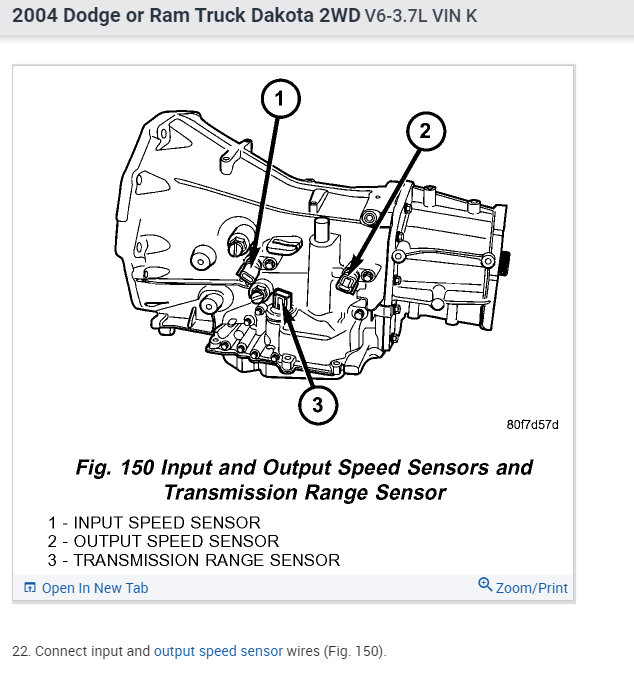 2004 Dodge or Ram Truck Dakota 2WD V6-3.7L VIN K

1

2

3

80f7d57d

Fig. 150 Input and Output Speed Sensors and Transmission Range Sensor

1 - INPUT SPEED SENSOR
2 - OUTPUT SPEED SENSOR
3 - TRANSMISSION RANGE SENSOR

Open In New Tab

Zoom/Print

22. Connect input and output speed sensor wires (Fig. 150).