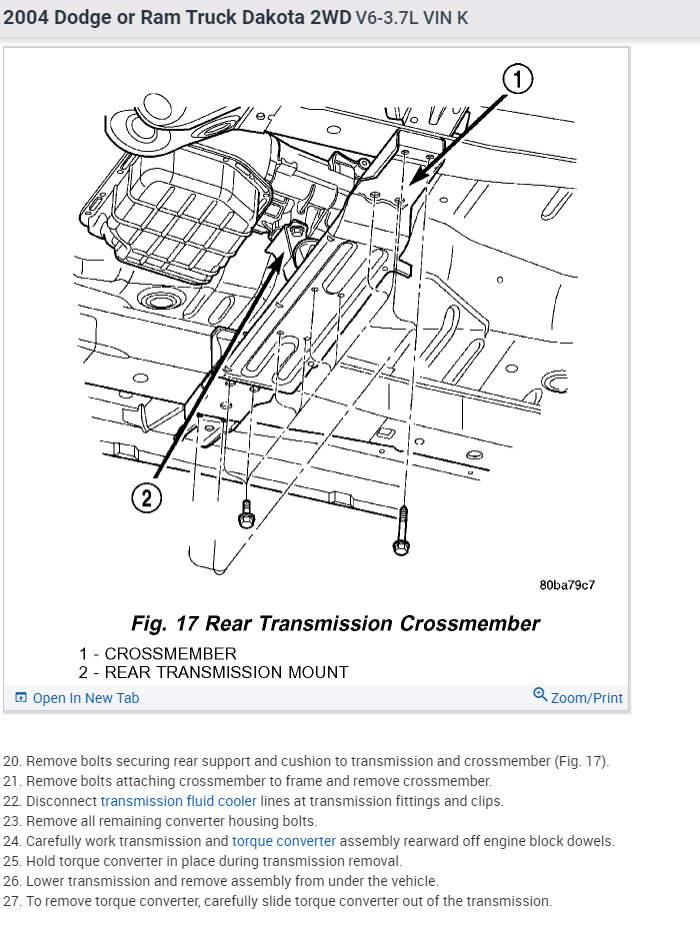 2004 Dodge or Ram Truck Dakota 2WD V6-3.7L VIN K

1

2

80ba79c7

Fig. 17 Rear Transmission Crossmember

1 - CROSSMEMBER
2 - REAR TRANSMISSION MOUNT

Open In New Tab

Zoom/Print

20. Remove bolts securing rear support and cushion to transmission and crossmember (Fig. 17).
21. Remove bolts attaching crossmember to frame and remove crossmember.
22. Disconnect transmission fluid cooler lines at transmission fittings and clips.
23. Remove all remaining converter housing bolts.
24. Carefully work transmission and torque converter assembly rearward off engine block dowels.
25. Hold torque converter in place during transmission removal.
26. Lower transmission and remove assembly from under the vehicle.
27. To remove torque converter, carefully slide torque converter out of the transmission.