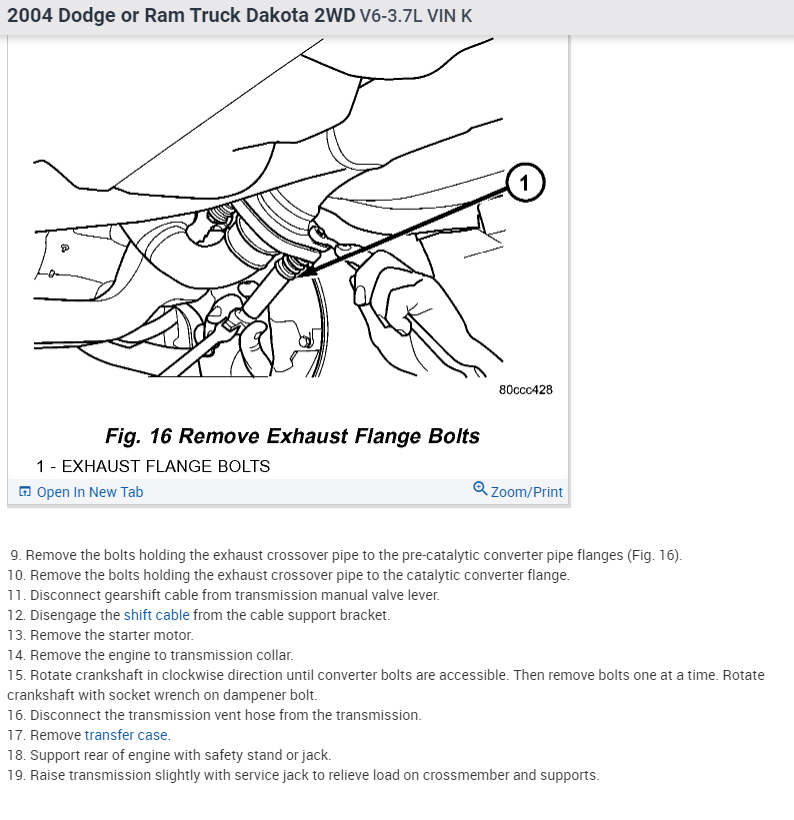 2004 Dodge or Ram Truck Dakota 2WD V6-3.7L VIN K

1

80ccc428

Fig. 16 Remove Exhaust Flange Bolts

1 - EXHAUST FLANGE BOLTS

Open In New Tab

Zoom/Print

9. Remove the bolts holding the exhaust crossover pipe to the pre-catalytic converter pipe flanges (Fig. 16).
10. Remove the bolts holding the exhaust crossover pipe to the catalytic converter flange.
11. Disconnect gearshift cable from transmission manual valve lever.
12. Disengage the shift cable from the cable support bracket.
13. Remove the starter motor.
14. Remove the engine to transmission collar.
15. Rotate crankshaft in clockwise direction until converter bolts are accessible. Then remove bolts one at a time. Rotate crankshaft with socket wrench on dampener bolt.
16. Disconnect the transmission vent hose from the transmission.
17. Remove transfer case.
18. Support rear of engine with safety stand or jack.
19. Raise transmission slightly with service jack to relieve load on crossmember and supports.