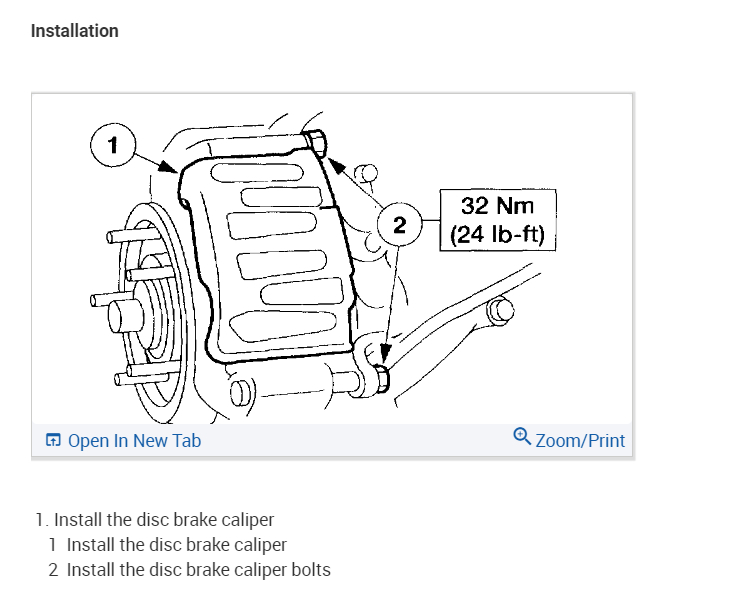 Installation

1

2

32 Nm
(24 lb-ft)

Open In New Tab

Zoom/Print

1. Install the disc brake caliper
1 Install the disc brake caliper
2 Install the disc brake caliper bolts