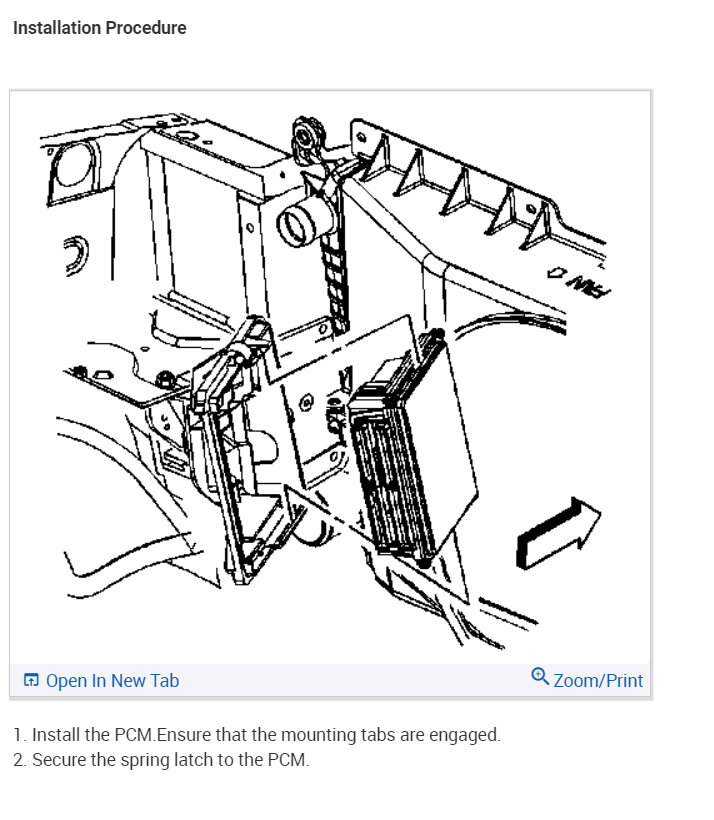 Installation Procedure

FRW

Open In New Tab

Zoom/Print

1. Install the PCM.Ensure that the mounting tabs are engaged.
2. Secure the spring latch to the PCM.