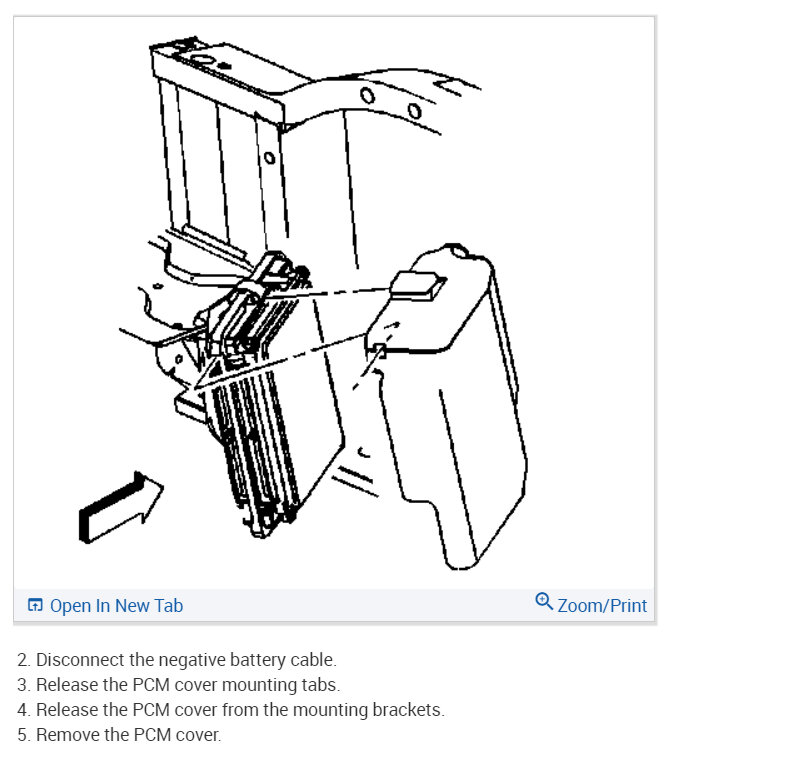 Open In New Tab
Zoom/Print

2. Disconnect the negative battery cable.
3. Release the PCM cover mounting tabs.
4. Release the PCM cover from the mounting brackets.
5. Remove the PCM cover.