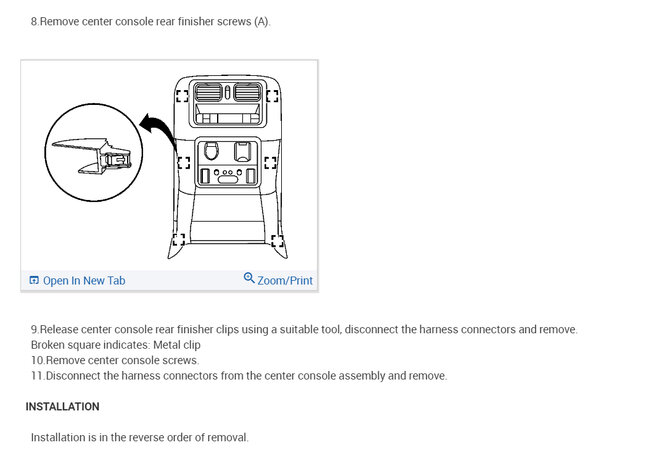 8.Remove center console rear finisher screws (A).

Open In New Tab

Zoom/Print

9.Release center console rear finisher clips using a suitable tool, disconnect the harness connectors and remove.
Broken square indicates: Metal clip
10.Remove center console screws.
11.Disconnect the harness connectors from the center console assembly and remove.

INSTALLATION

Installation is in the reverse order of removal.