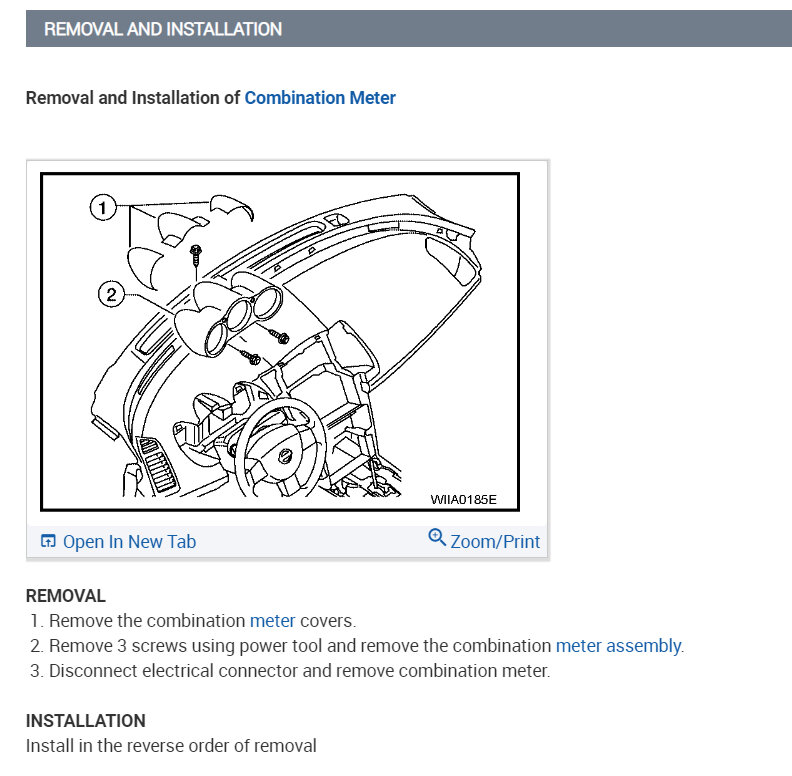 REMOVAL AND INSTALLATION

Removal and Installation of Combination Meter

1

2

WIIA0185E

Open In New Tab

Zoom/Print

REMOVAL

1. Remove the combination meter covers.
2. Remove 3 screws using power tool and remove the combination meter assembly.
3. Disconnect electrical connector and remove combination meter.

INSTALLATION

Install in the reverse order of removal