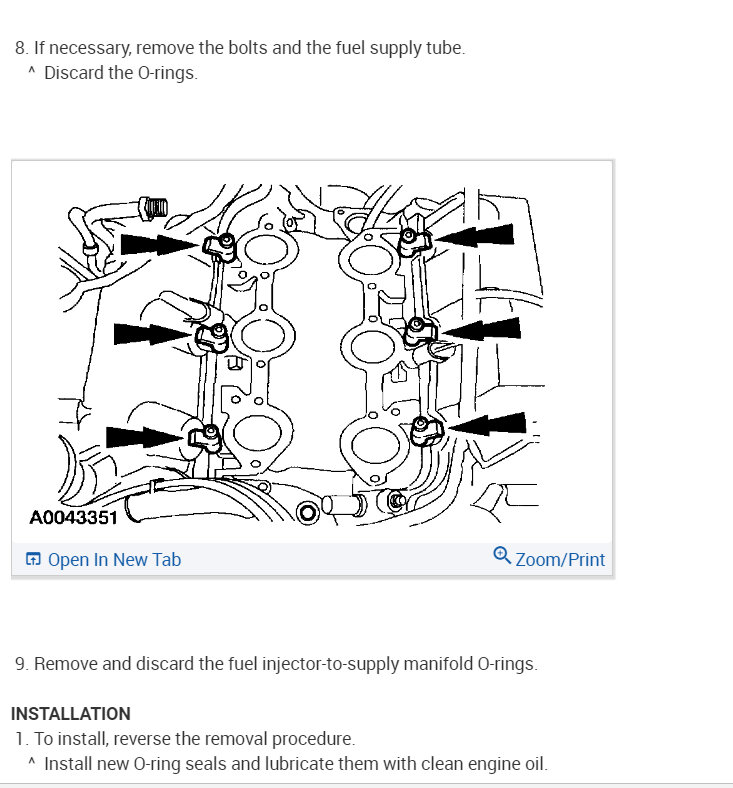 8. If necessary, remove the bolts and the fuel supply tube.
^ Discard the O-rings.

A0043351

Open In New Tab

Zoom/Print

9. Remove and discard the fuel injector-to-supply manifold O-rings.

INSTALLATION
1. To install, reverse the removal procedure.
^ Install new O-ring seals and lubricate them with clean engine oil.