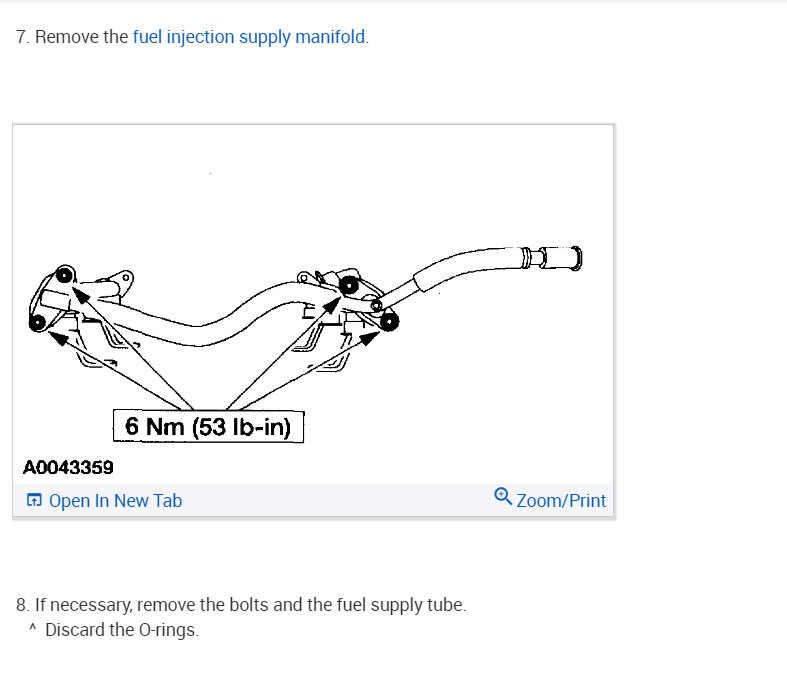 7. Remove the fuel injection supply manifold.

6 Nm (53 lb-in)

A0043359

Open In New Tab

Zoom/Print

8. If necessary, remove the bolts and the fuel supply tube.

^ Discard the O-rings.