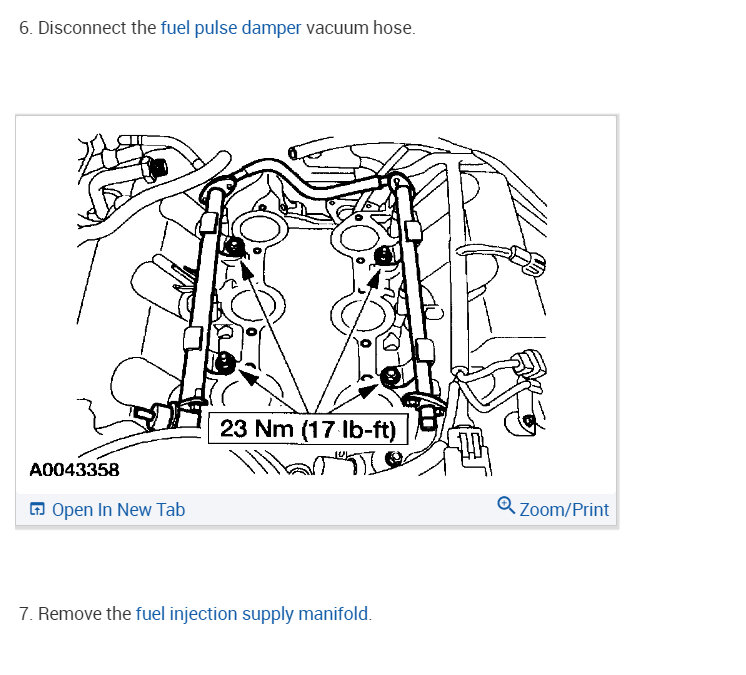 6. Disconnect the fuel pulse damper vacuum hose.

23 Nm (17 lb-ft)

A0043358

Open In New Tab

Zoom/Print

7. Remove the fuel injection supply manifold.