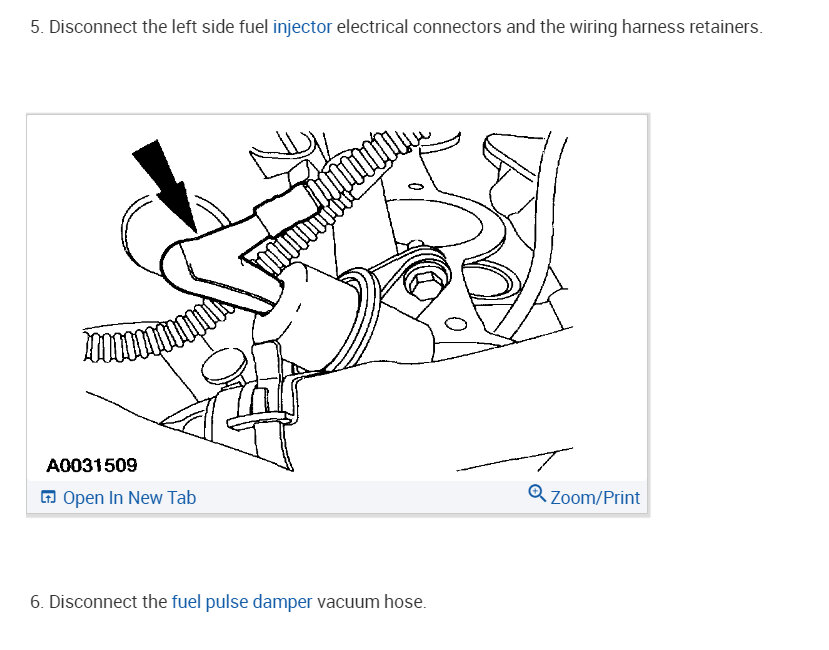 5. Disconnect the left side fuel injector electrical connectors and the wiring harness retainers.

A0031509

Open In New Tab

Zoom/Print

6. Disconnect the fuel pulse damper vacuum hose.