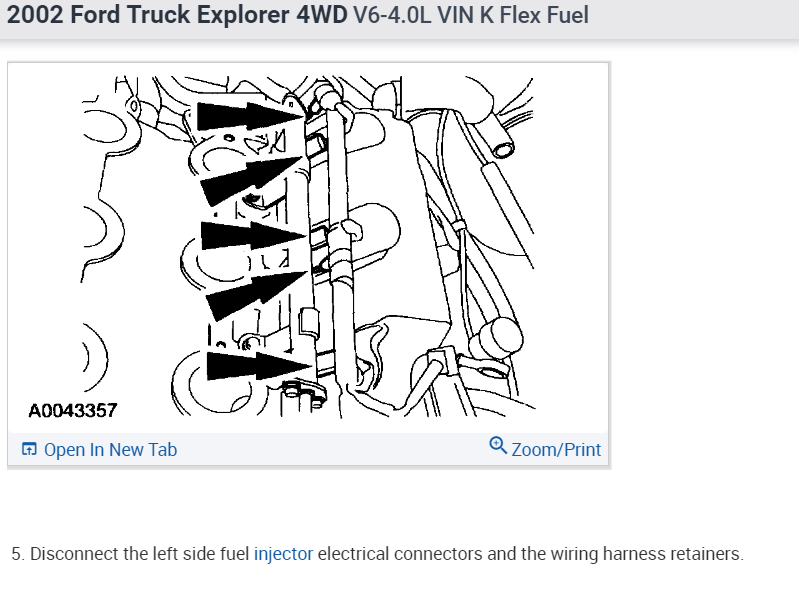 2002 Ford Truck Explorer 4WD V6-4.0L VIN K Flex Fuel

A0043357

Open In New Tab

Zoom/Print

5. Disconnect the left side fuel injector electrical connectors and the wiring harness retainers.