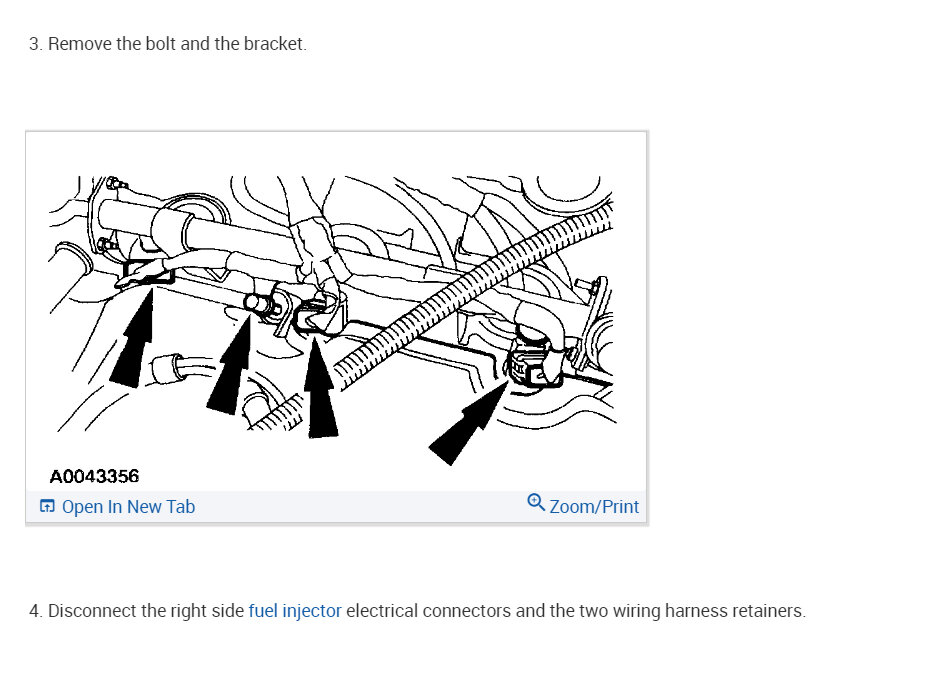 3. Remove the bolt and the bracket.

A0043356

Open In New Tab

Zoom/Print

4. Disconnect the right side fuel injector electrical connectors and the two wiring harness retainers.