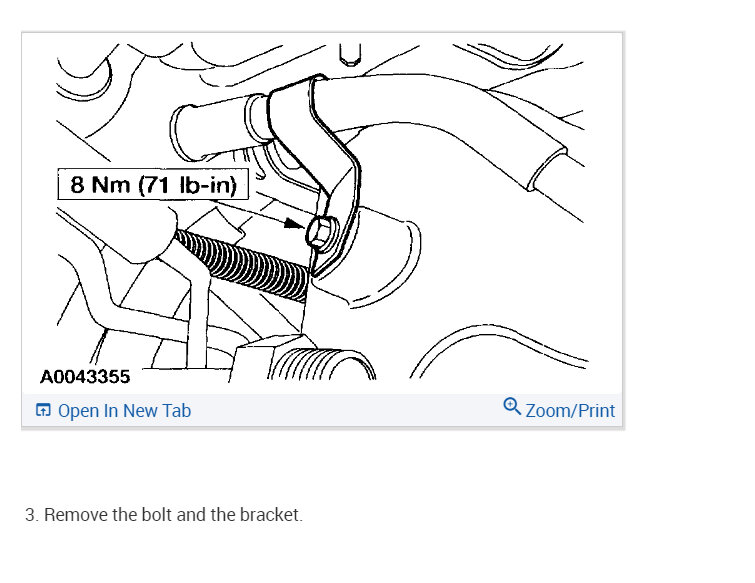 8 Nm (71 lb-in)

A0043355

Open In New Tab

Zoom/Print

3. Remove the bolt and the bracket.