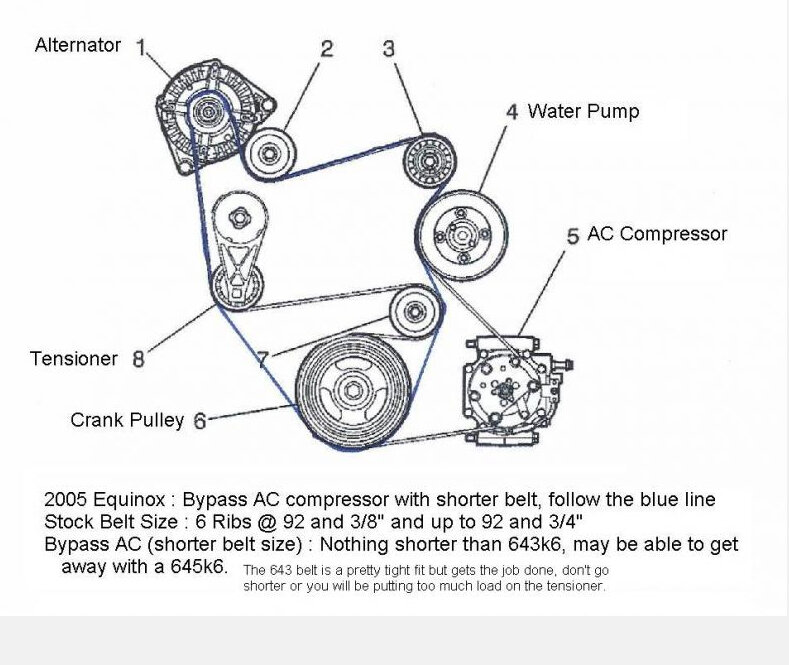 Alternator 1

2

3

4 Water Pump

5 AC Compressor

Tensioner 8

7

Crank Pulley 6

2005 Equinox : Bypass AC compressor with shorter belt, follow the blue line
Stock Belt Size : 6 Ribs @ 92 and 3/8" and up to 92 and 3/4"
Bypass AC (shorter belt size) : Nothing shorter than 643k6, may be able to get away with a 645k6. The 643 belt is a pretty tight fit but gets the job done, don't go shorter or you will be putting too much load on the tensioner.