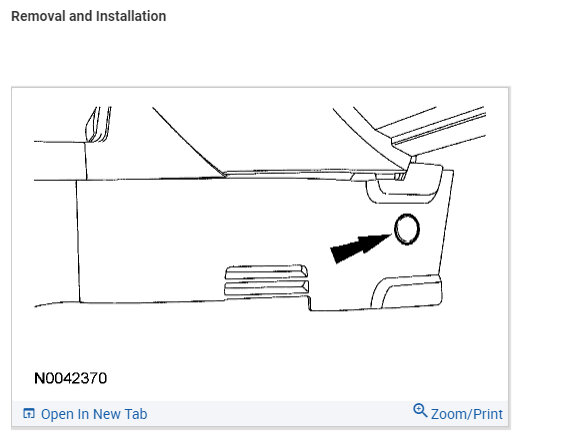 Removal and Installation

N0042370

Open In New Tab

Zoom/Print