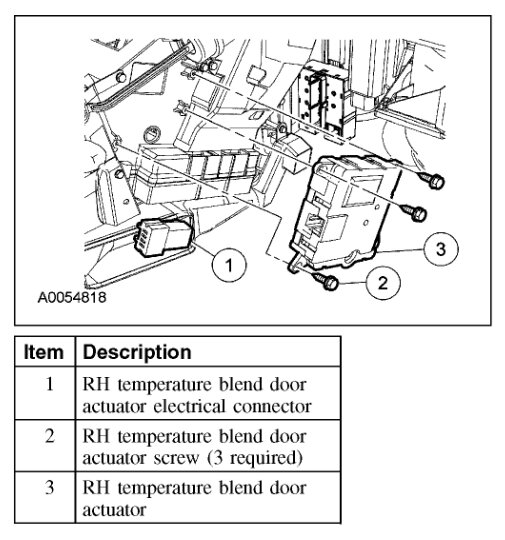 3

1

2

A0054818

| Item | Description |
|---|---|
| 1 | RH temperature blend door actuator electrical connector |
| 2 | RH temperature blend door actuator screw (3 required) |
| 3 | RH temperature blend door actuator |